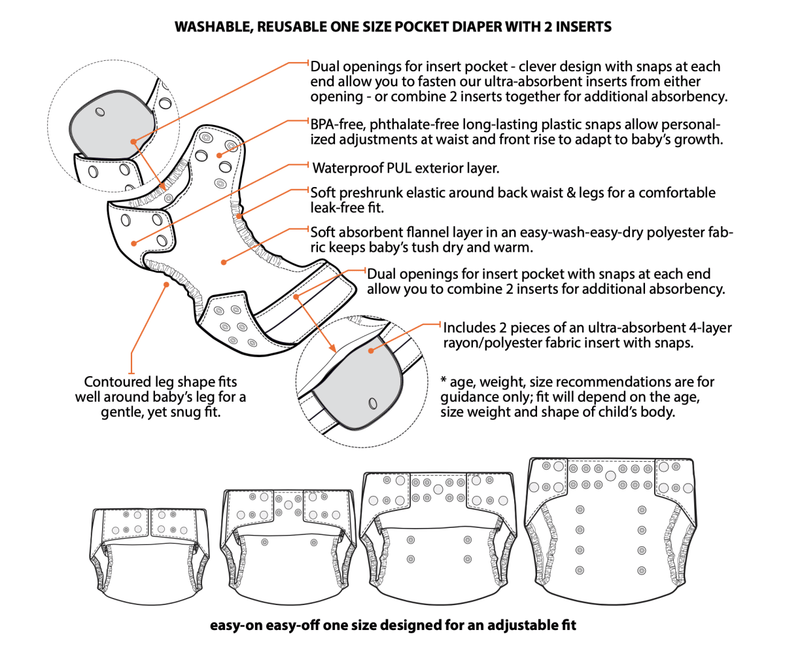 WASHABLE, REUSABLE ONE SIZE POCKET DIAPER WITH 2 INSERTS

Dual openings for insert pocket - clever design with snaps at each end allow you to fasten our ultra-absorbent inserts from either opening - or combine 2 inserts together for additional absorbency.

BPA-free, phthalate-free long-lasting plastic snaps allow personalized adjustments at waist and front rise to adapt to baby's growth.

Waterproof PUL exterior layer.

Soft preshrunk elastic around back waist & legs for a comfortable leak-free fit.

Soft absorbent flannel layer in an easy-wash-easy-dry polyester fabric keeps baby's tush dry and warm.

Dual openings for insert pocket with snaps at each end allow you to combine 2 inserts for additional absorbency.

Includes 2 pieces of an ultra-absorbent 4-layer rayon/polyester fabric insert with snaps.

Contoured leg shape fits well around baby's leg for a gentle, yet snug fit.

* age, weight, size recommendations are for guidance only; fit will depend on the age, size weight and shape of child's body.

easy-on easy-off one size designed for an adjustable fit